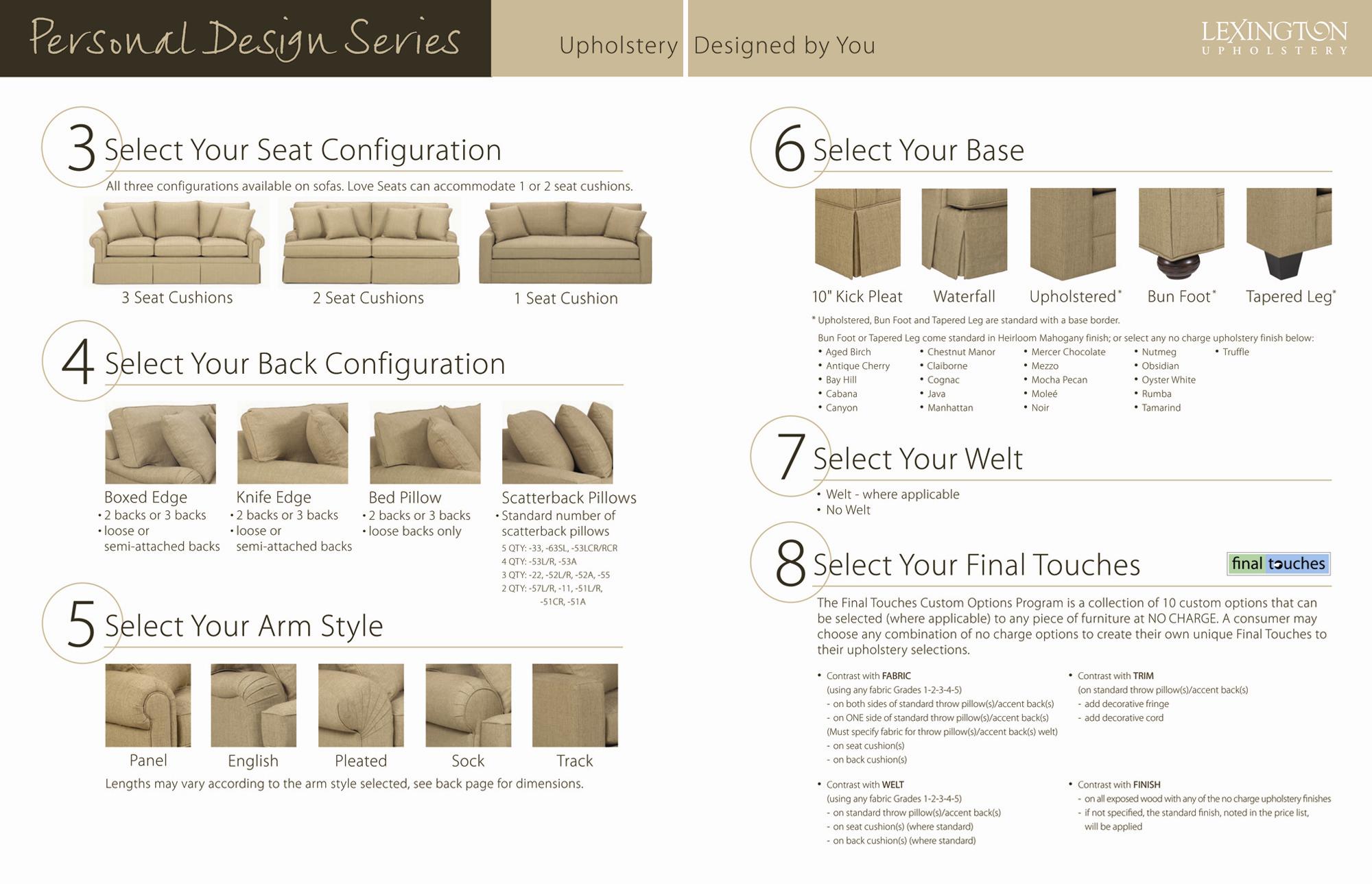 Personal Design Series

Upholstery

Designed by You

LEXINGTON UPHOLSTERY

3 Select Your Seat Configuration

All three configurations available on sofas. Love Seats can accommodate 1 or 2 seat cushions.

3 Seat Cushions

2 Seat Cushions

1 Seat Cushion

4 Select Your Back Configuration

Boxed Edge
• 2 backs or 3 backs
• loose or semi-attached backs

Knife Edge
• 2 backs or 3 backs
• loose or semi-attached backs

Bed Pillow
• 2 backs or 3 backs
• loose backs only

Scatterback Pillows
• Standard number of scatterback pillows
5 QTY: -33, -63SL, -53LCR/RCR
4 QTY: -53L/R, -53A
3 QTY: -22, -52L/R, -52A, -55
2 QTY: -57L/R, -11, -51L/R, -51CR, -51A

5 Select Your Arm Style

Panel

English

Pleated

Sock

Track

Lengths may vary according to the arm style selected, see back page for dimensions.

6 Select Your Base

10" Kick Pleat

Waterfall

Upholstered*

Bun Foot*

Tapered Leg*

* Upholstered, Bun Foot and Tapered Leg are standard with a base border.

Bun Foot or Tapered Leg come standard in Heirloom Mahogany finish; or select any no charge upholstery finish below:

• Aged Birch
• Antique Cherry
• Bay Hill
• Cabana
• Canyon

• Chestnut Manor
• Claiborne
• Cognac
• Java
• Manhattan

• Mercer Chocolate
• Mezzo
• Mocha Pecan
• Moleé
• Noir

• Nutmeg
• Obsidian
• Oyster White
• Rumba
• Tamarind

• Truffle

7 Select Your Welt

• Welt - where applicable
• No Welt

8 Select Your Final Touches

final touches

The Final Touches Custom Options Program is a collection of 10 custom options that can be selected (where applicable) to any piece of furniture at NO CHARGE. A consumer may choose any combination of no charge options to create their own unique Final Touches to their upholstery selections.

• Contrast with FABRIC
(using any fabric Grades 1-2-3-4-5)
- on both sides of standard throw pillow(s)/accent back(s)
- on ONE side of standard throw pillow(s)/accent back(s)
(Must specify fabric for throw pillow(s)/accent back(s) welt)
- on seat cushion(s)
- on back cushion(s)

• Contrast with WELT
(using any fabric Grades 1-2-3-4-5)
- on standard throw pillow(s)/accent back(s)
- on seat cushion(s) (where standard)
- on back cushion(s) (where standard)

• Contrast with TRIM
(on standard throw pillow(s)/accent back(s)
- add decorative fringe
- add decorative cord

• Contrast with FINISH
- on all exposed wood with any of the no charge upholstery finishes
- if not specified, the standard finish, noted in the price list, will be applied